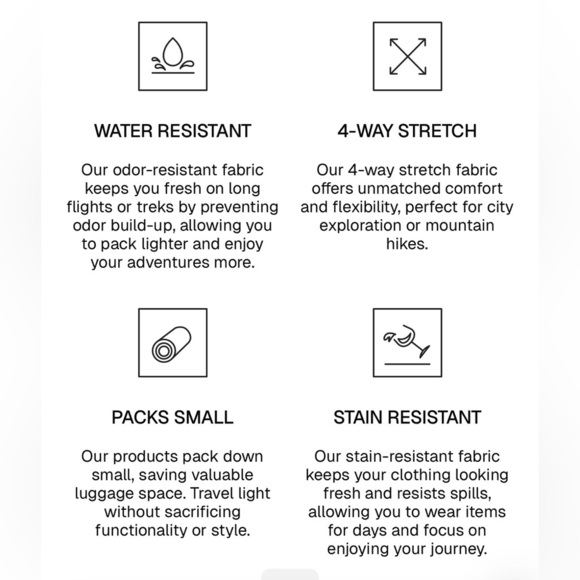 WATER RESISTANT

Our odor-resistant fabric keeps you fresh on long flights or treks by preventing odor build-up, allowing you to pack lighter and enjoy your adventures more.

4-WAY STRETCH

Our 4-way stretch fabric offers unmatched comfort and flexibility, perfect for city exploration or mountain hikes.

PACKS SMALL

Our products pack down small, saving valuable luggage space. Travel light without sacrificing functionality or style.

STAIN RESISTANT

Our stain-resistant fabric keeps your clothing looking fresh and resists spills, allowing you to wear items for days and focus on enjoying your journey.